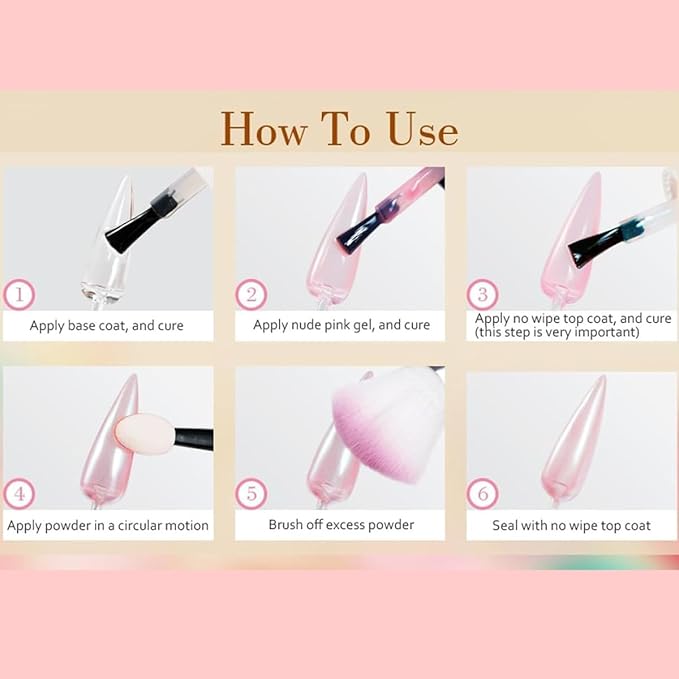 How To Use

1
Apply base coat, and cure

2
Apply nude pink gel, and cure

3
Apply no wipe top coat, and cure (this step is very important)

4
Apply powder in a circular motion

5
Brush off excess powder

6
Seal with no wipe top coat