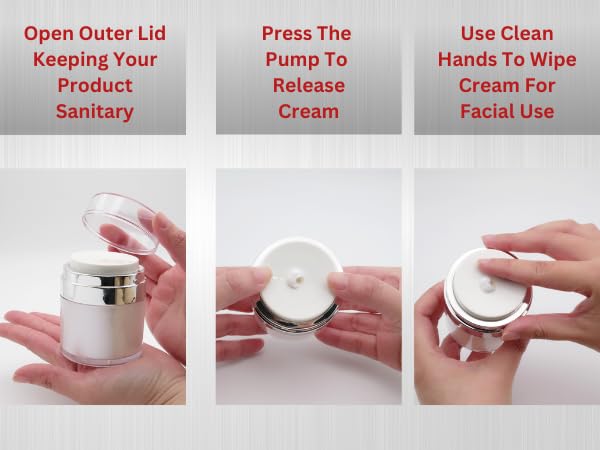 Open Outer Lid Keeping Your Product Sanitary

Press The Pump To Release Cream

Use Clean Hands To Wipe Cream For Facial Use