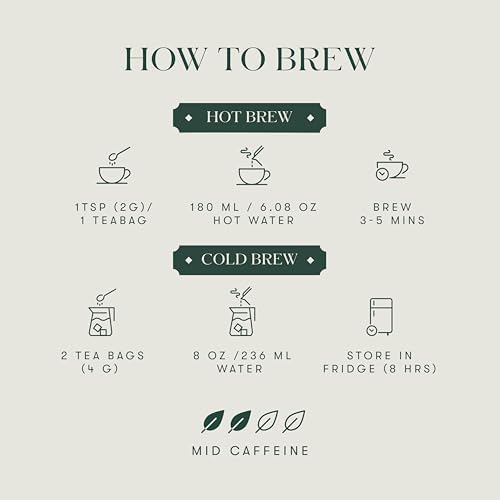 HOW TO BREW

HOT BREW

1TSP (2G)/ 1 TEABAG

180 ML / 6.08 OZ HOT WATER

BREW 3-5 MINS

COLD BREW

2 TEA BAGS (4 G)

8 OZ /236 ML WATER

STORE IN FRIDGE (8 HRS)

MID CAFFEINE