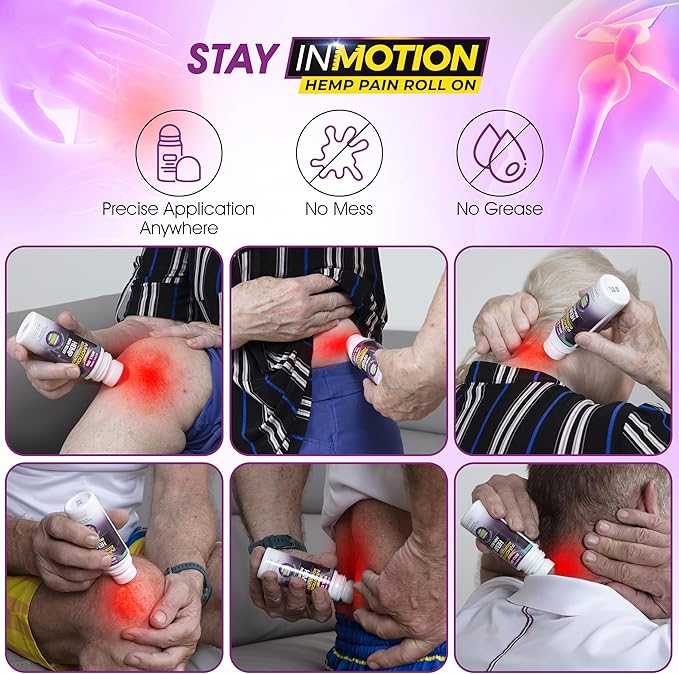 STAY INMOTION
HEMP PAIN ROLL ON

Precise Application Anywhere

No Mess

No Grease