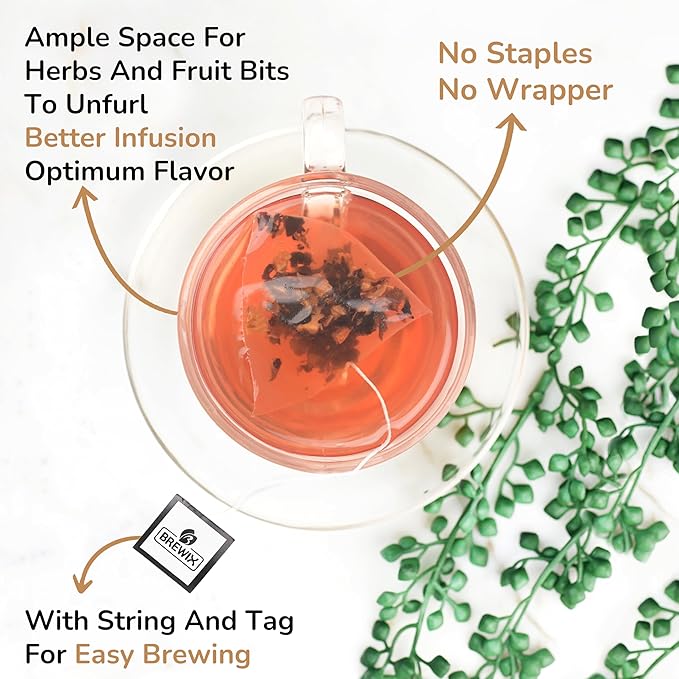 Ample Space For Herbs And Fruit Bits To Unfurl
Better Infusion
Optimum Flavor

No Staples
No Wrapper

BREWIX

With String And Tag For Easy Brewing