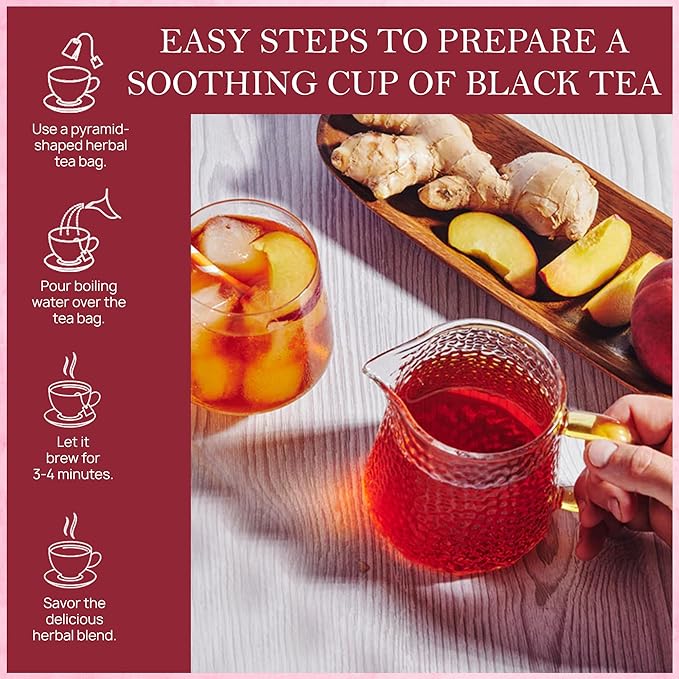 EASY STEPS TO PREPARE A SOOTHING CUP OF BLACK TEA

Use a pyramid-shaped herbal tea bag.

Pour boiling water over the tea bag.

Let it brew for 3-4 minutes.

Savor the delicious herbal blend.