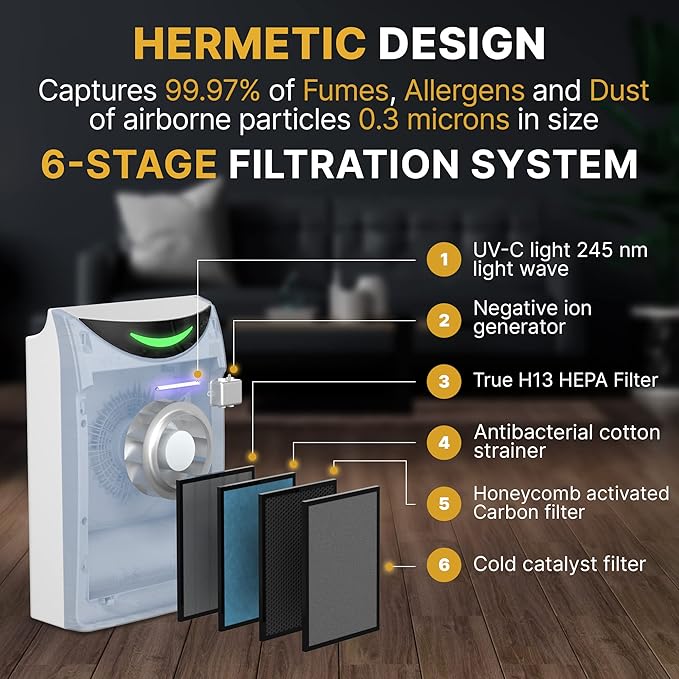 HERMETIC DESIGN

Captures 99.97% of Fumes, Allergens and Dust of airborne particles 0.3 microns in size

6-STAGE FILTRATION SYSTEM

1 UV-C light 245 nm light wave

2 Negative ion generator

3 True H13 HEPA Filter

4 Antibacterial cotton strainer

5 Honeycomb activated Carbon filter

6 Cold catalyst filter