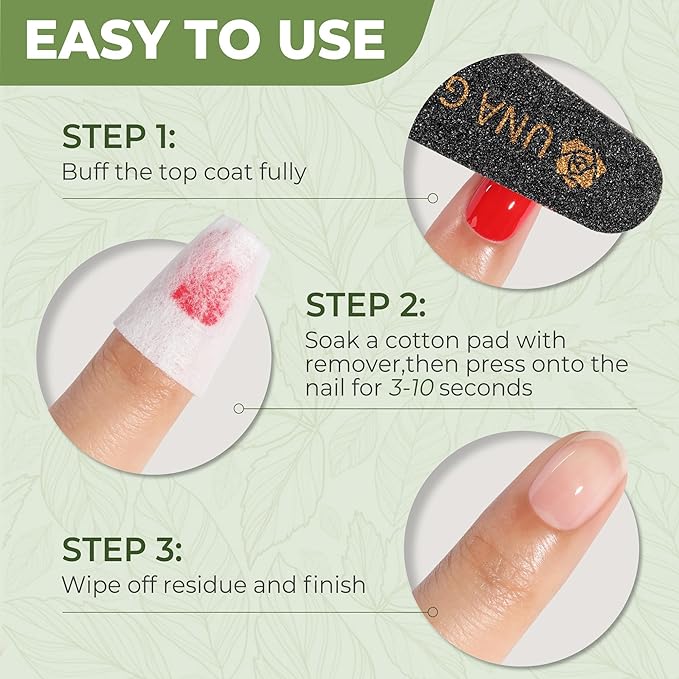 EASY TO USE

STEP 1:
Buff the top coat fully

UNA G

STEP 2:
Soak a cotton pad with remover,then press onto the nail for 3-10 seconds

STEP 3:
Wipe off residue and finish