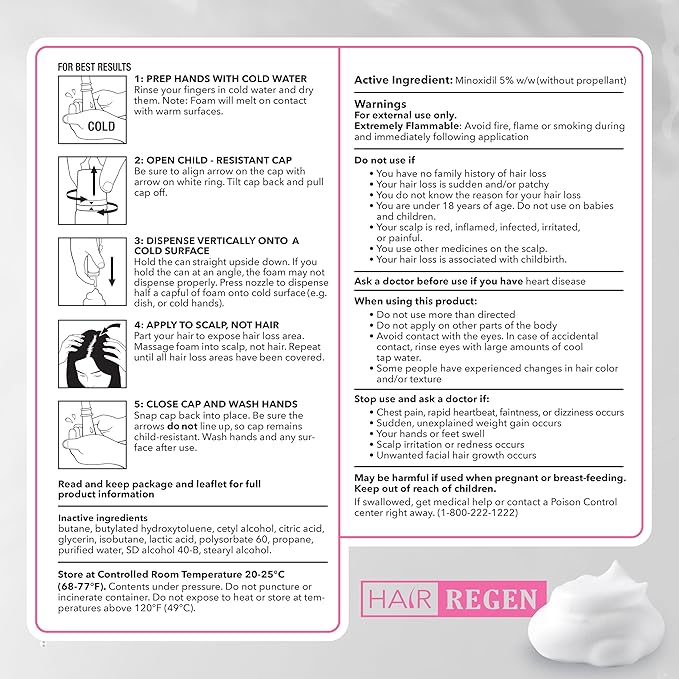 FOR BEST RESULTS

COLD

1: PREP HANDS WITH COLD WATER
Rinse your fingers in cold water and dry them. Note: Foam will melt on contact with warm surfaces.

2: OPEN CHILD - RESISTANT CAP
Be sure to align arrow on the cap with arrow on white ring. Tilt cap back and pull cap off.

3: DISPENSE VERTICALLY ONTO A COLD SURFACE
Hold the can straight upside down. If you hold the can at an angle, the foam may not dispense properly. Press nozzle to dispense half a capful of foam onto cold surface(e.g. dish, or cold hands).

4: APPLY TO SCALP, NOT HAIR
Part your hair to expose hair loss area. Massage foam into scalp, not hair. Repeat until all hair loss areas have been covered.

5: CLOSE CAP AND WASH HANDS
Snap cap back into place. Be sure the arrows do not line up, so cap remains child-resistant. Wash hands and any surface after use.

Read and keep package and leaflet for full product information

Inactive ingredients
butane, butylated hydroxytoluene, cetyl alcohol, citric acid, glycerin, isobutane, lactic acid, polysorbate 60, propane, purified water, SD alcohol 40-B, stearyl alcohol.

Store at Controlled Room Temperature 20-25°C (68-77°F). Contents under pressure. Do not puncture or incinerate container. Do not expose to heat or store at temperatures above 120°F (49°C).

Active Ingredient: Minoxidil 5% w/w(without propellant)

Warnings
For external use only.
Extremely Flammable: Avoid fire, flame or smoking during and immediately following application

Do not use if
• You have no family history of hair loss
• Your hair loss is sudden and/or patchy
• You do not know the reason for your hair loss
• You are under 18 years of age. Do not use on babies and children.
• Your scalp is red, inflamed, infected, irritated, or painful.
• You use other medicines on the scalp.
• Your hair loss is associated with childbirth.

Ask a doctor before use if you have heart disease

When using this product:
• Do not use more than directed
• Do not apply on other parts of the body
• Avoid contact with the eyes. In case of accidental contact, rinse eyes with large amounts of cool tap water.
• Some people have experienced changes in hair color and/or texture

Stop use and ask a doctor if:
• Chest pain, rapid heartbeat, faintness, or dizziness occurs
• Sudden, unexplained weight gain occurs
• Your hands or feet swell
• Scalp irritation or redness occurs
• Unwanted facial hair growth occurs

May be harmful if used when pregnant or breast-feeding.
Keep out of reach of children.
If swallowed, get medical help or contact a Poison Control center right away. (1-800-222-1222)

HAIR REGEN