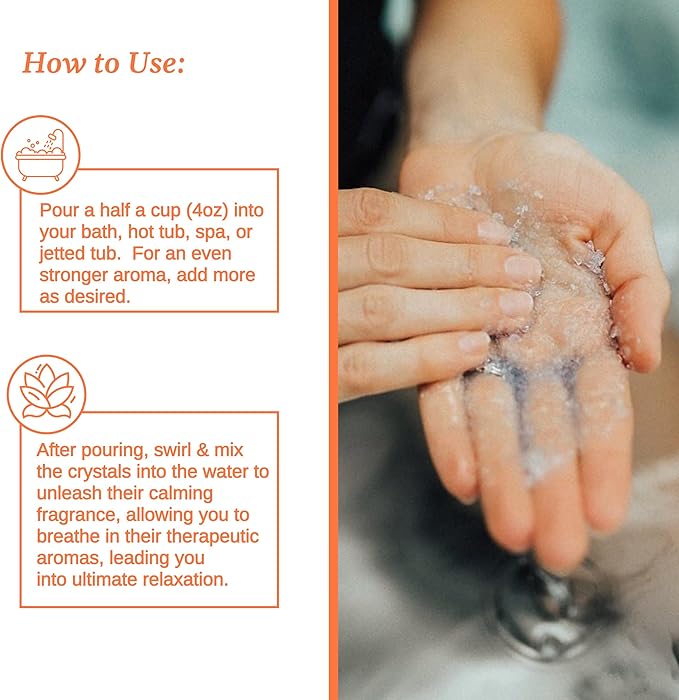 How to Use:

Pour a half a cup (4oz) into your bath, hot tub, spa, or jetted tub. For an even stronger aroma, add more as desired.

After pouring, swirl & mix the crystals into the water to unleash their calming fragrance, allowing you to breathe in their therapeutic aromas, leading you into ultimate relaxation.