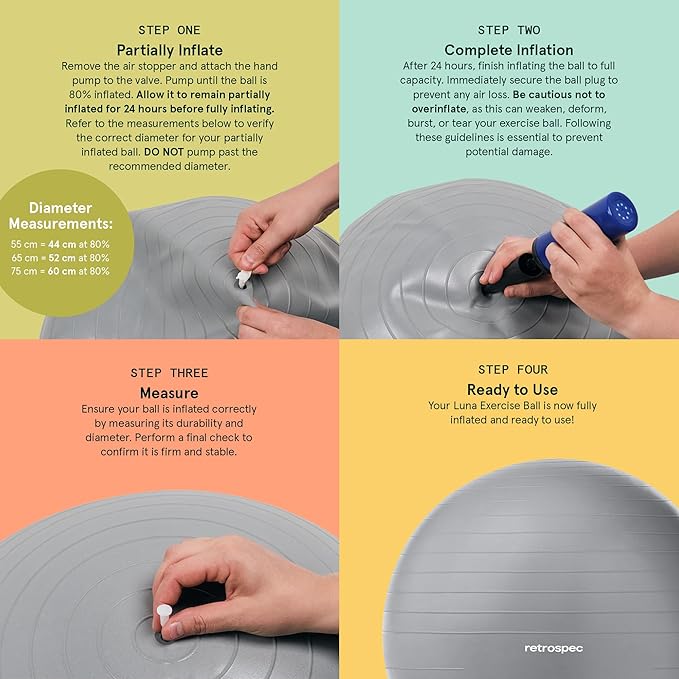 STEP ONE

Partially Inflate

Remove the air stopper and attach the hand pump to the valve. Pump until the ball is 80% inflated. Allow it to remain partially inflated for 24 hours before fully inflating. Refer to the measurements below to verify the correct diameter for your partially inflated ball. DO NOT pump past the recommended diameter.

Diameter Measurements:

55 cm = 44 cm at 80%
65 cm = 52 cm at 80%
75 cm = 60 cm at 80%

STEP TWO

Complete Inflation

After 24 hours, finish inflating the ball to full capacity. Immediately secure the ball plug to prevent any air loss. Be cautious not to overinflate, as this can weaken, deform, burst, or tear your exercise ball. Following these guidelines is essential to prevent potential damage.

STEP THREE

Measure

Ensure your ball is inflated correctly by measuring its durability and diameter. Perform a final check to confirm it is firm and stable.

STEP FOUR

Ready to Use

Your Luna Exercise Ball is now fully inflated and ready to use!

retrospec