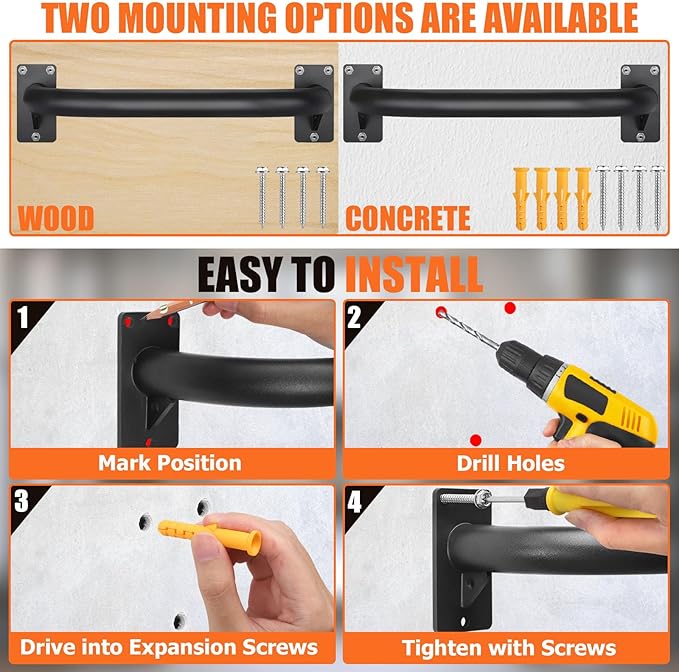 TWO MOUNTING OPTIONS ARE AVAILABLE

WOOD

CONCRETE

EASY TO INSTALL

1
Mark Position

2
Drill Holes

3
Drive into Expansion Screws

4
Tighten with Screws