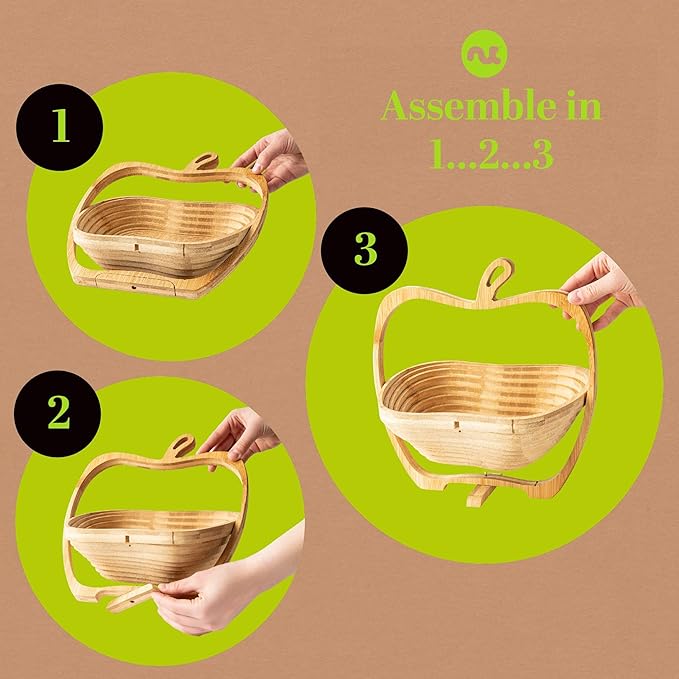 Assemble in 1...2...3

1

3

2