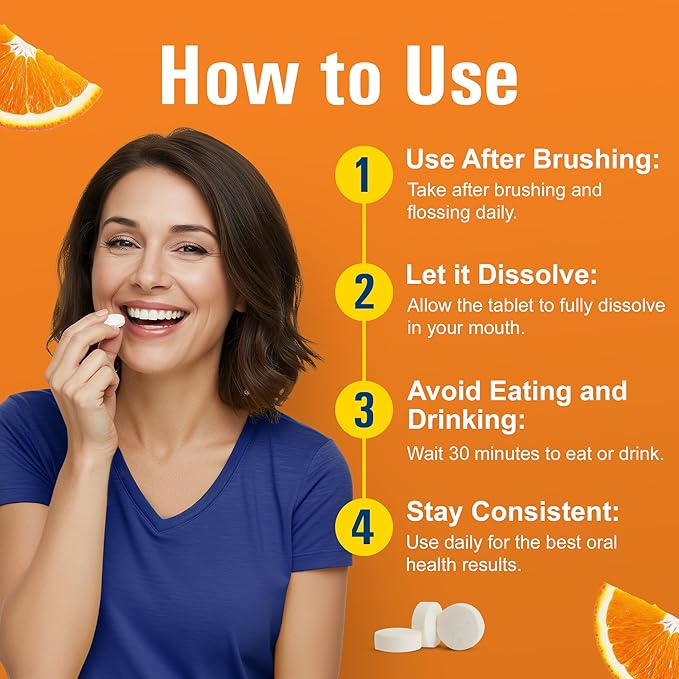 How to Use

1 Use After Brushing:
Take after brushing and flossing daily.

2 Let it Dissolve:
Allow the tablet to fully dissolve in your mouth.

3 Avoid Eating and Drinking:
Wait 30 minutes to eat or drink.

4 Stay Consistent:
Use daily for the best oral health results.