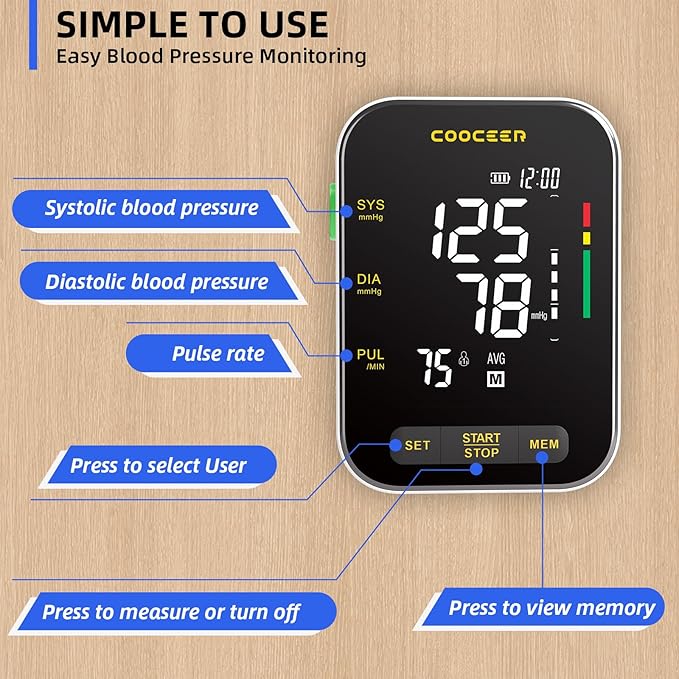 SIMPLE TO USE
Easy Blood Pressure Monitoring

COOCEER

12:00

Systolic blood pressure

SYS
mmHg

125

Diastolic blood pressure

DIA
mmHg

78
mmHg

Pulse rate

PUL
/MIN

75

AVG
M

SET
START
STOP
MEM

Press to select User

Press to measure or turn off

Press to view memory