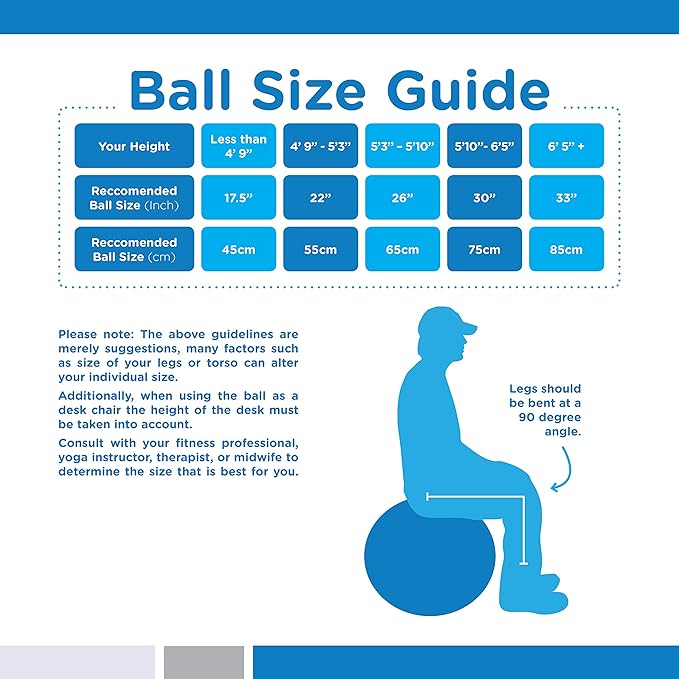 Ball Size Guide

| Your Height | Less than 4' 9" | 4' 9" - 5'3" | 5'3" - 5'10" | 5'10"- 6'5" | 6' 5" + |
|---|---|---|---|---|---|
| Reccomended Ball Size (Inch) | 17.5" | 22" | 26" | 30" | 33" |
| Reccomended Ball Size (cm) | 45cm | 55cm | 65cm | 75cm | 85cm |

Please note: The above guidelines are merely suggestions, many factors such as size of your legs or torso can alter your individual size.

Additionally, when using the ball as a desk chair the height of the desk must be taken into account.

Consult with your fitness professional, yoga instructor, therapist, or midwife to determine the size that is best for you.

Legs should be bent at a 90 degree angle.