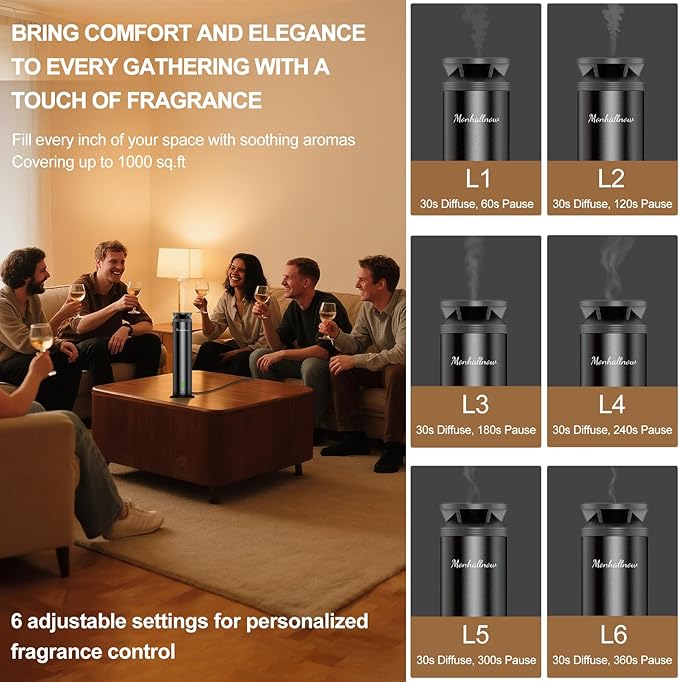 BRING COMFORT AND ELEGANCE TO EVERY GATHERING WITH A TOUCH OF FRAGRANCE

Fill every inch of your space with soothing aromas
Covering up to 1000 sq.ft

6 adjustable settings for personalized fragrance control

Monhallnow
L1
30s Diffuse, 60s Pause

Monhallnow
L2
30s Diffuse, 120s Pause

Monhallnow
L3
30s Diffuse, 180s Pause

Monhallnow
L4
30s Diffuse, 240s Pause

Monhallnow
L5
30s Diffuse, 300s Pause

Monhallnow
L6
30s Diffuse, 360s Pause