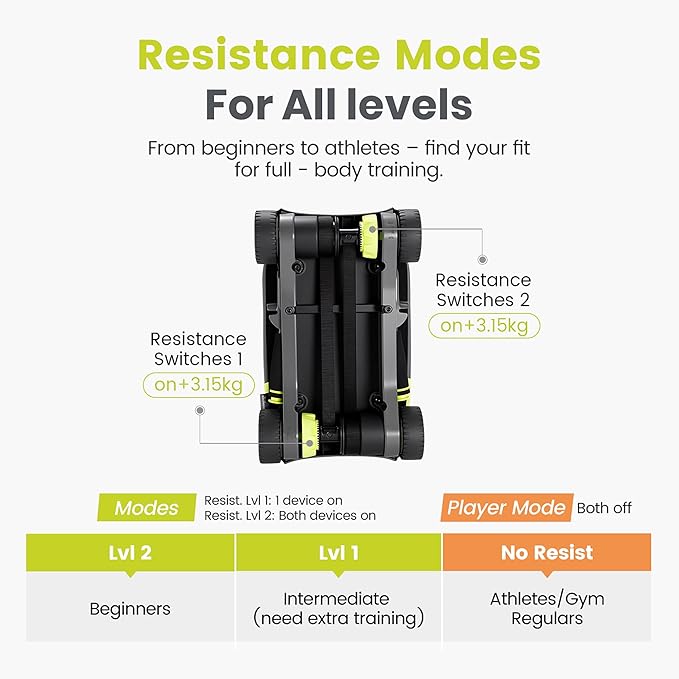 Resistance Modes
For All levels

From beginners to athletes – find your fit for full - body training.

Resistance Switches 2
on+3.15kg

Resistance Switches 1
on+3.15kg

Modes
Resist. Lvl 1: 1 device on
Resist. Lvl 2: Both devices on

Player Mode Both off

| Lvl 2 | Lvl 1 | No Resist |
|---|---|---|
| Beginners | Intermediate (need extra training) | Athletes/Gym Regulars |