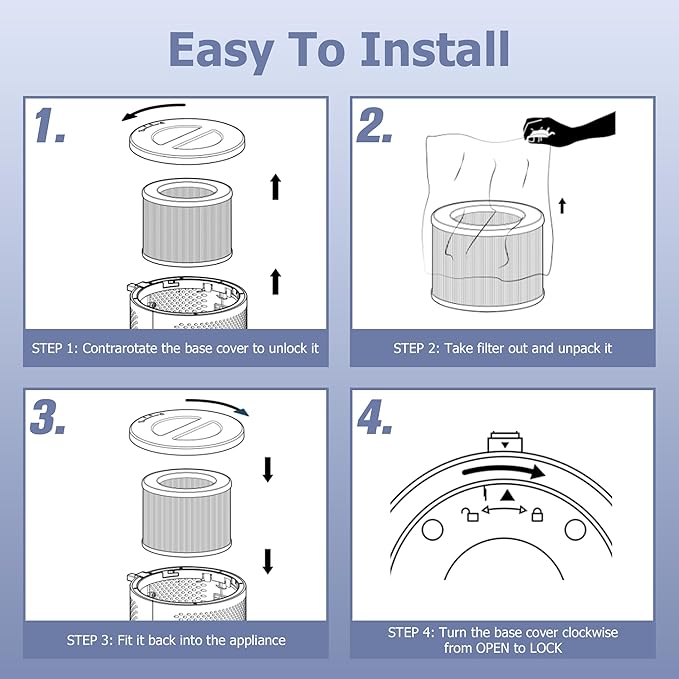 Easy To Install

1.

STEP 1: Contrarotate the base cover to unlock it

2.

STEP 2: Take filter out and unpack it

3.

STEP 3: Fit it back into the appliance

4.

STEP 4: Turn the base cover clockwise from OPEN to LOCK