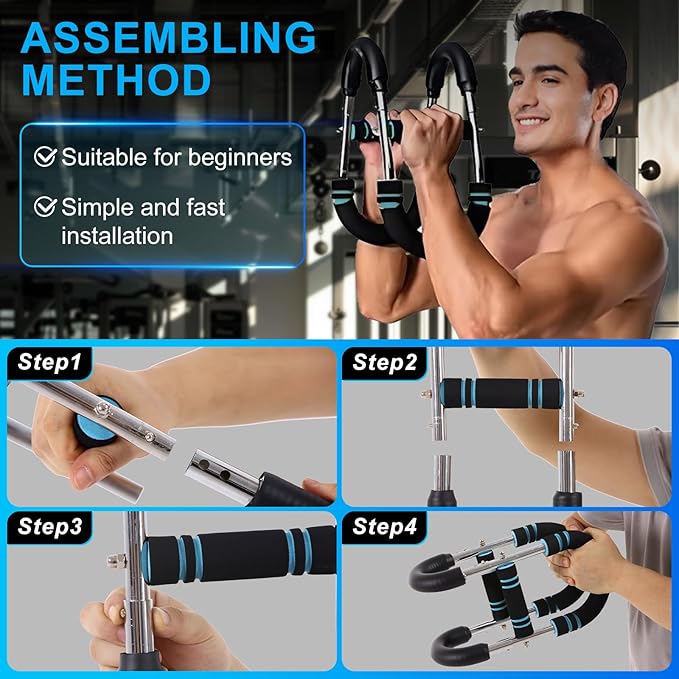 ASSEMBLING METHOD

Suitable for beginners

Simple and fast installation

Step1

Step2

Step3

Step4