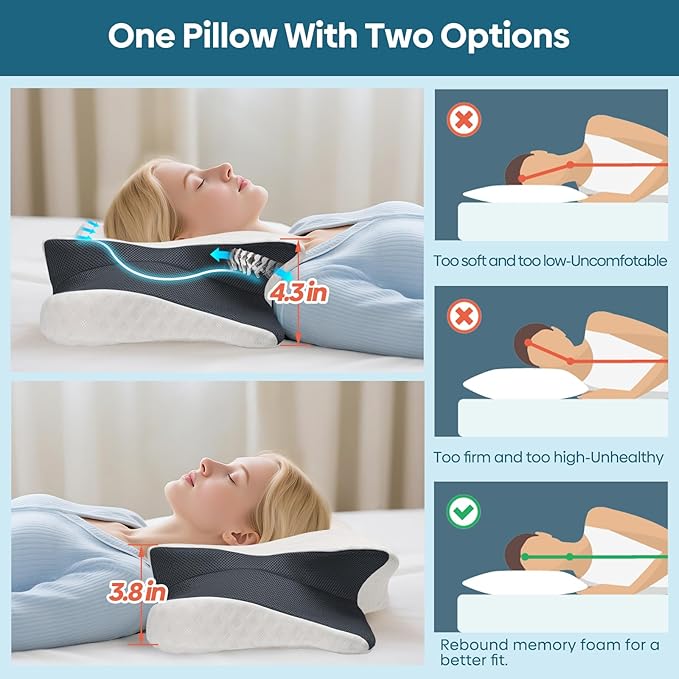 One Pillow With Two Options

4.3in

3.8in

Too soft and too low-Uncomfotable

Too firm and too high-Unhealthy

Rebound memory foam for a better fit.