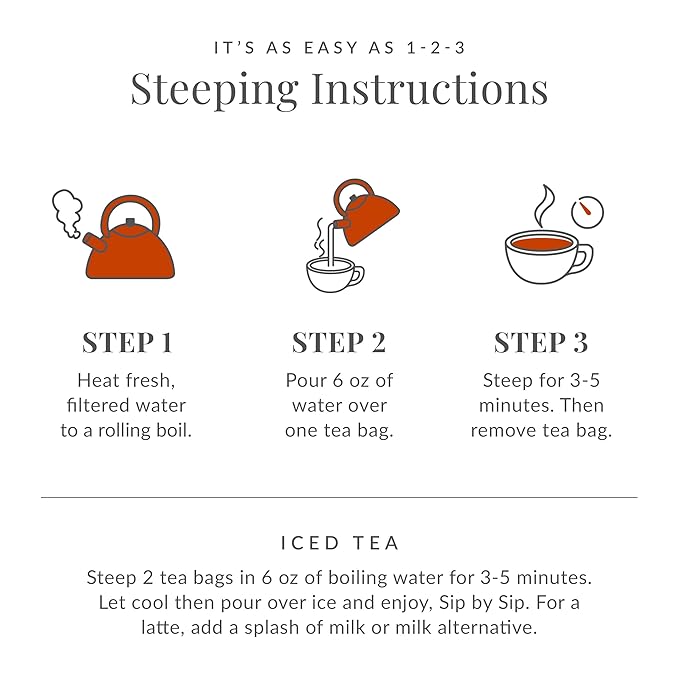 IT'S AS EASY AS 1-2-3

Steeping Instructions

STEP 1

Heat fresh, filtered water to a rolling boil.

STEP 2

Pour 6 oz of water over one tea bag.

STEP 3

Steep for 3-5 minutes. Then remove tea bag.

ICED TEA

Steep 2 tea bags in 6 oz of boiling water for 3-5 minutes. Let cool then pour over ice and enjoy, Sip by Sip. For a latte, add a splash of milk or milk alternative.