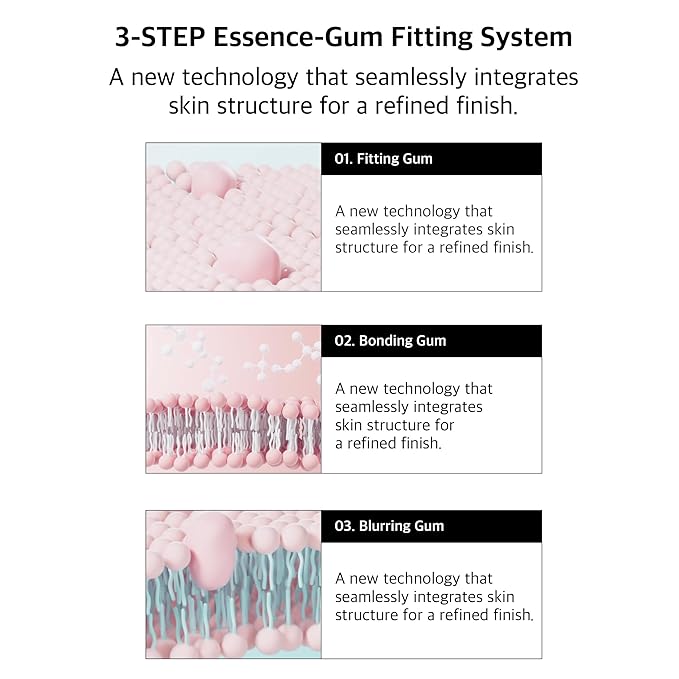 3-STEP Essence-Gum Fitting System

A new technology that seamlessly integrates skin structure for a refined finish.

01. Fitting Gum

A new technology that seamlessly integrates skin structure for a refined finish.

02. Bonding Gum

A new technology that seamlessly integrates skin structure for a refined finish.

03. Blurring Gum

A new technology that seamlessly integrates skin structure for a refined finish.