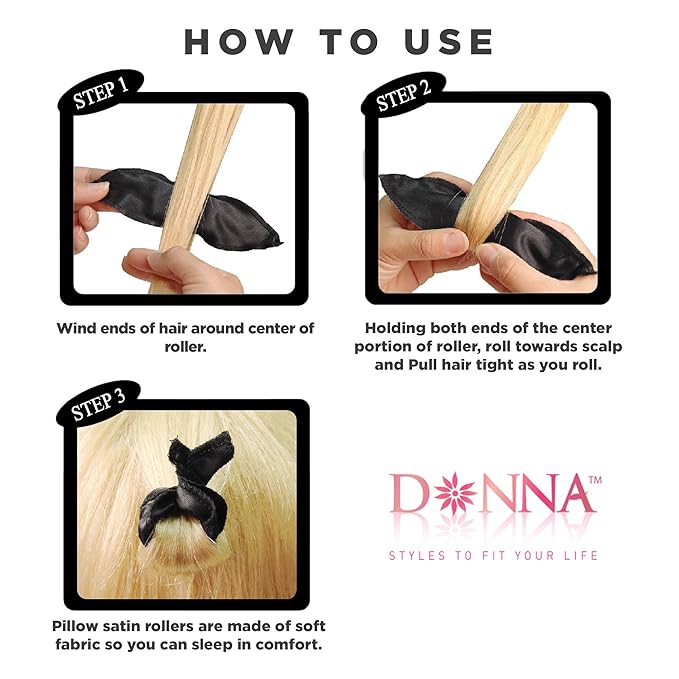 HOW TO USE

STEP 1

Wind ends of hair around center of roller.

STEP 2

Holding both ends of the center portion of roller, roll towards scalp and Pull hair tight as you roll.

STEP 3

Pillow satin rollers are made of soft fabric so you can sleep in comfort.

DONNA™

STYLES TO FIT YOUR LIFE