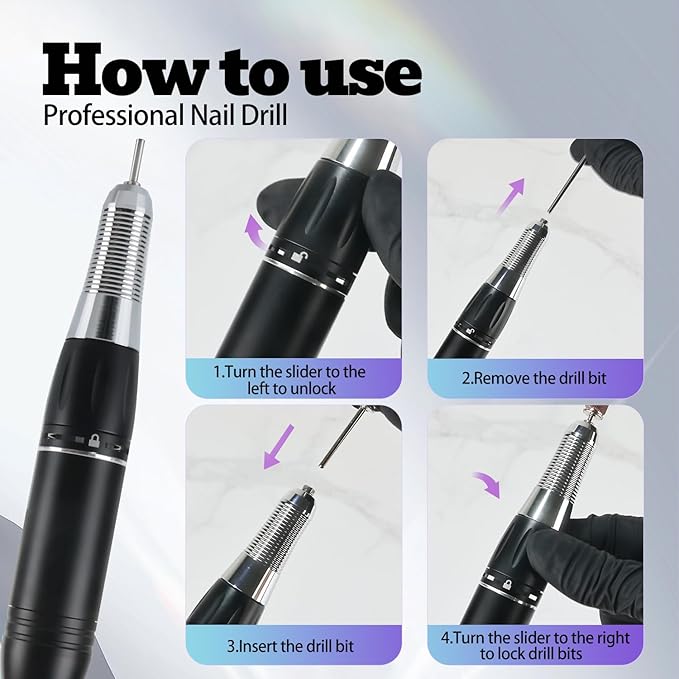 How to use
Professional Nail Drill

1.Turn the slider to the left to unlock

2.Remove the drill bit

3.Insert the drill bit

4.Turn the slider to the right to lock drill bits