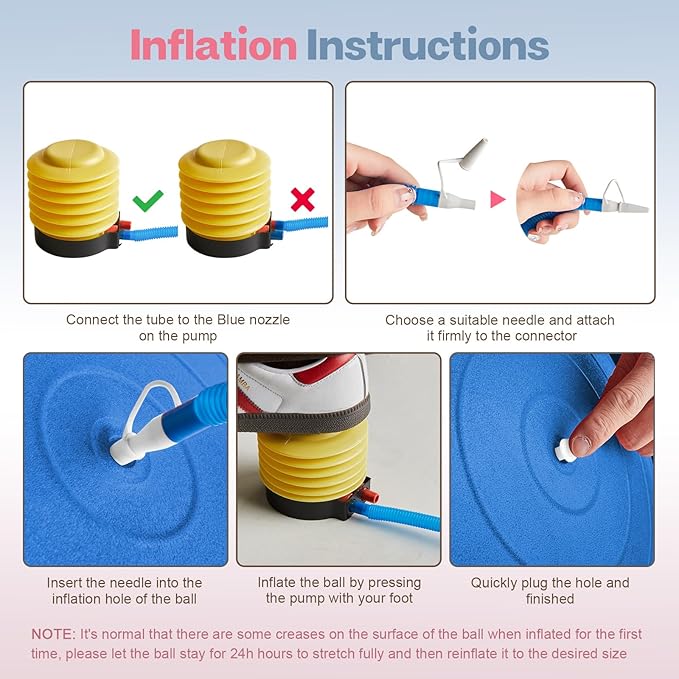 Inflation Instructions

Connect the tube to the Blue nozzle on the pump

Choose a suitable needle and attach it firmly to the connector

Insert the needle into the inflation hole of the ball

Inflate the ball by pressing the pump with your foot

Quickly plug the hole and finished

NOTE: It's normal that there are some creases on the surface of the ball when inflated for the first time, please let the ball stay for 24h hours to stretch fully and then reinflate it to the desired size