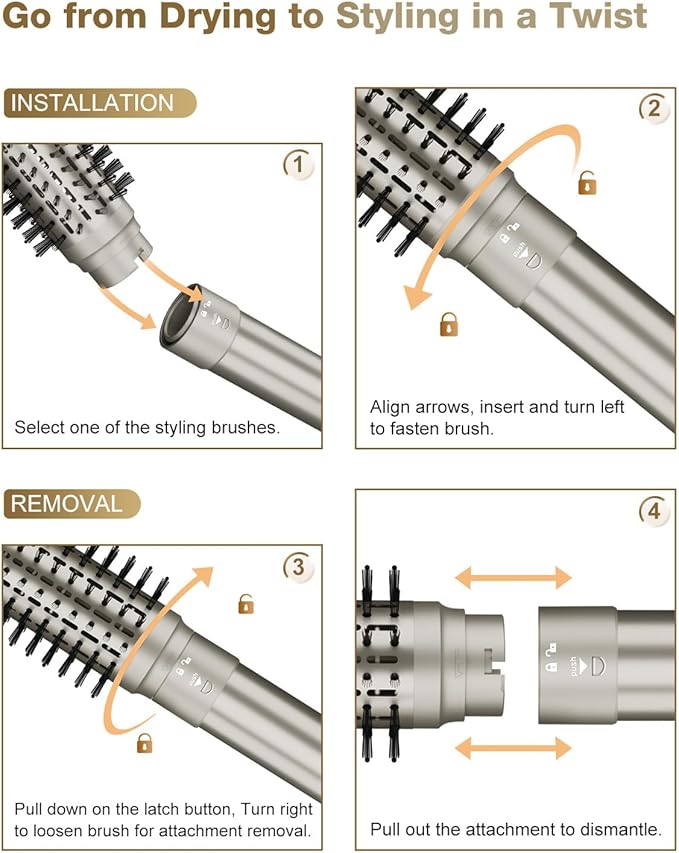 Go from Drying to Styling in a Twist

INSTALLATION

1

Select one of the styling brushes.

2

push

Align arrows, insert and turn left to fasten brush.

REMOVAL

3

push

Pull down on the latch button, Turn right to loosen brush for attachment removal.

4

push

Pull out the attachment to dismantle.