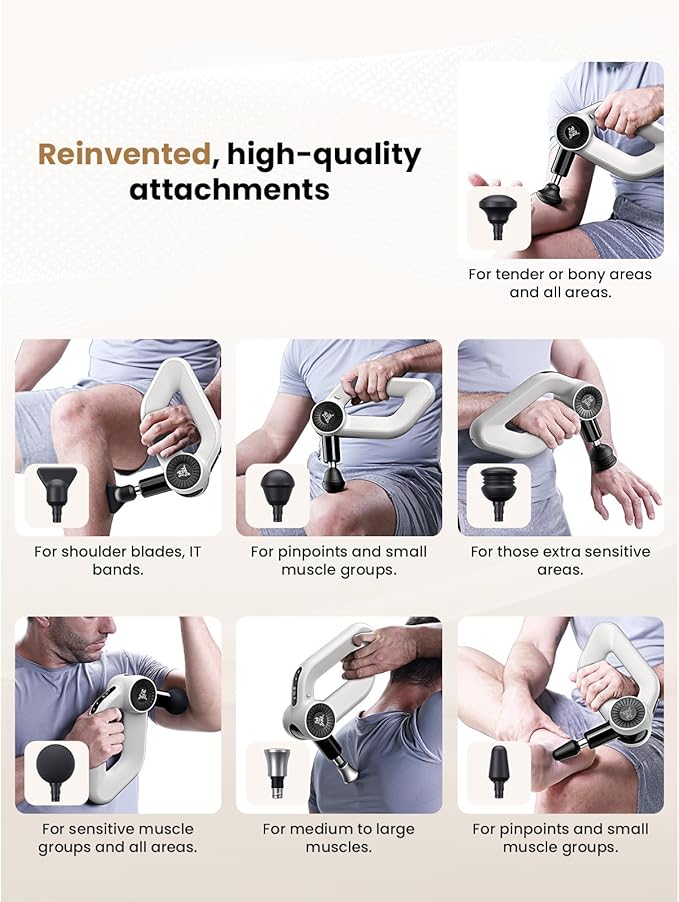 Reinvented, high-quality attachments

For tender or bony areas and all areas.

For shoulder blades, IT bands.

For pinpoints and small muscle groups.

For those extra sensitive areas.

For sensitive muscle groups and all areas.

For medium to large muscles.

For pinpoints and small muscle groups.