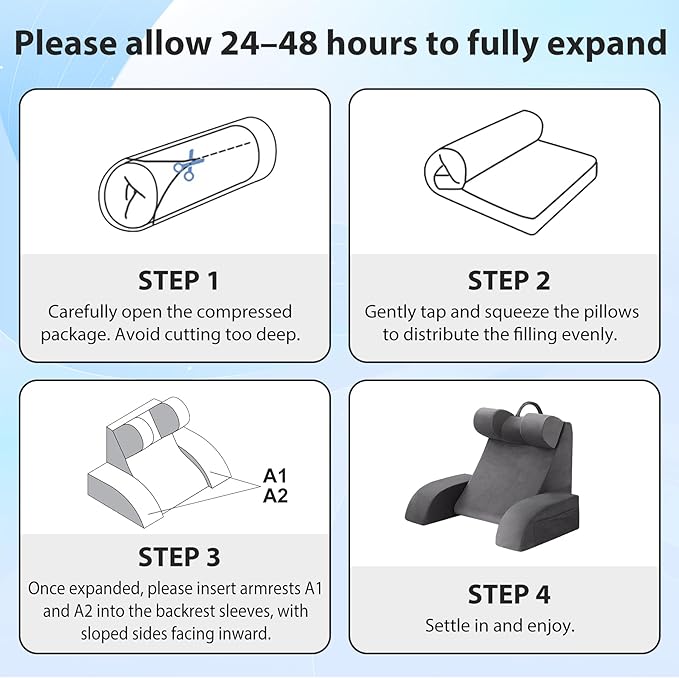 Please allow 24–48 hours to fully expand

STEP 1
Carefully open the compressed package. Avoid cutting too deep.

STEP 2
Gently tap and squeeze the pillows to distribute the filling evenly.

A1
A2

STEP 3
Once expanded, please insert armrests A1 and A2 into the backrest sleeves, with sloped sides facing inward.

STEP 4
Settle in and enjoy.