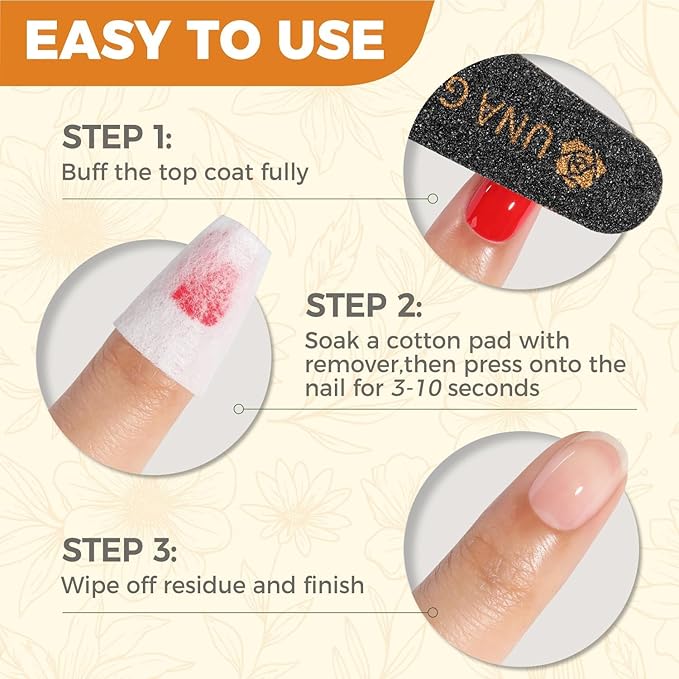 EASY TO USE

STEP 1:
Buff the top coat fully

UNA G

STEP 2:
Soak a cotton pad with remover,then press onto the nail for 3-10 seconds

STEP 3:
Wipe off residue and finish