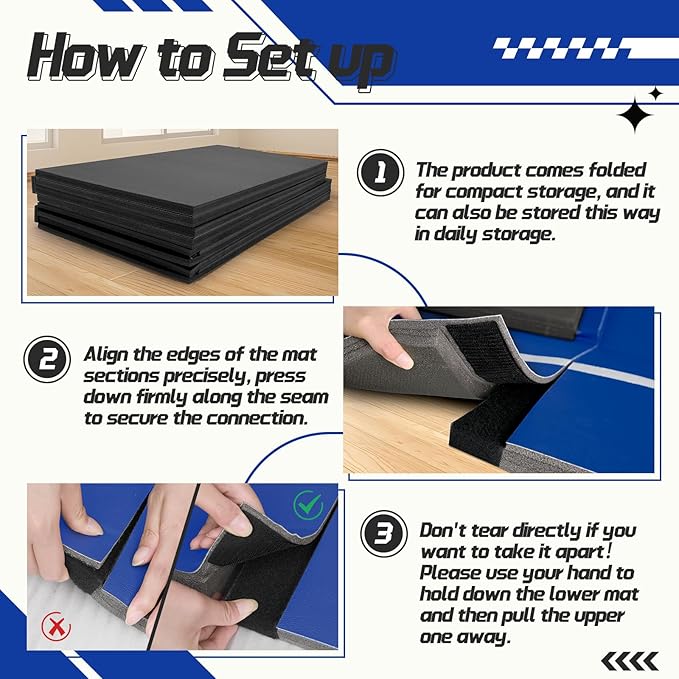 How to Set up

1 The product comes folded for compact storage, and it can also be stored this way in daily storage.

2 Align the edges of the mat sections precisely, press down firmly along the seam to secure the connection.

3 Don't tear directly if you want to take it apart! Please use your hand to hold down the lower mat and then pull the upper one away.