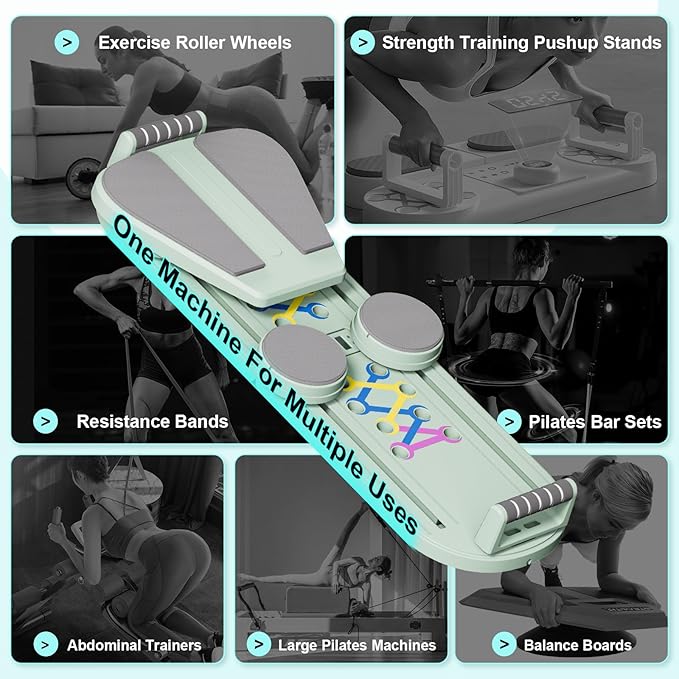 > Exercise Roller Wheels

> Strength Training Pushup Stands

One Machine For Multiple Uses

> Resistance Bands

> Pilates Bar Sets

> Abdominal Trainers

> Large Pilates Machines

> Balance Boards