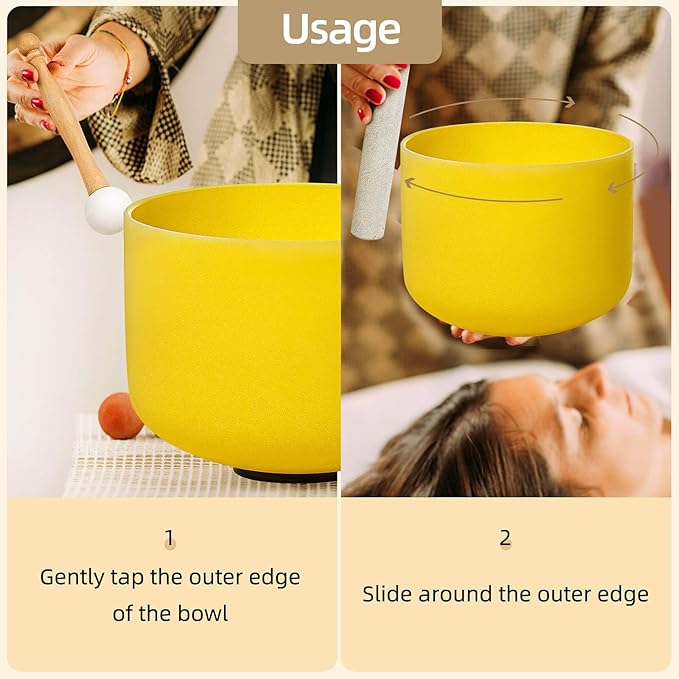 Usage

1
Gently tap the outer edge of the bowl

2
Slide around the outer edge