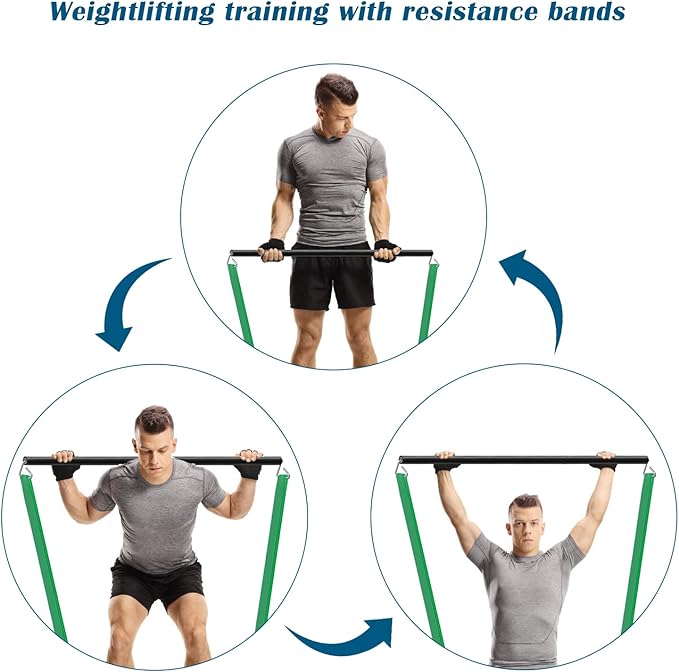 Weightlifting training with resistance bands