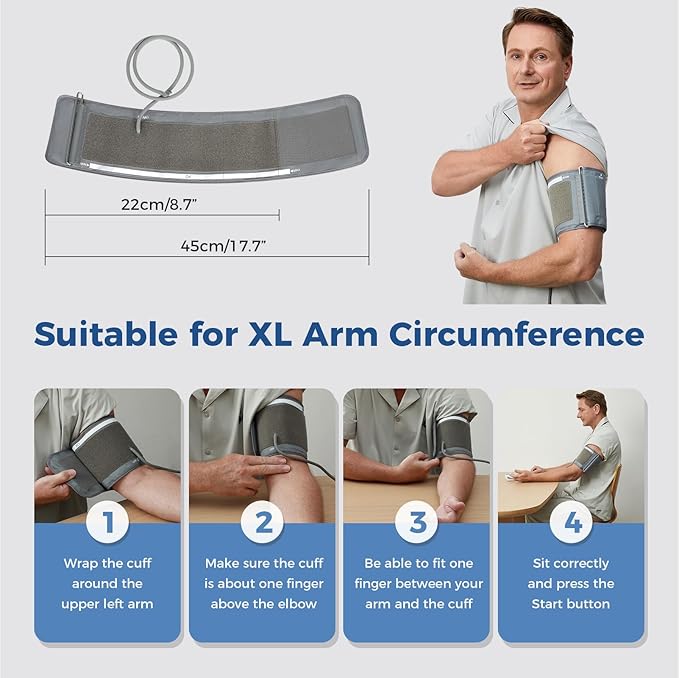 22cm/8.7"

45cm/17.7"

Suitable for XL Arm Circumference

1
Wrap the cuff around the upper left arm

2
Make sure the cuff is about one finger above the elbow

3
Be able to fit one finger between your arm and the cuff

4
Sit correctly and press the Start button