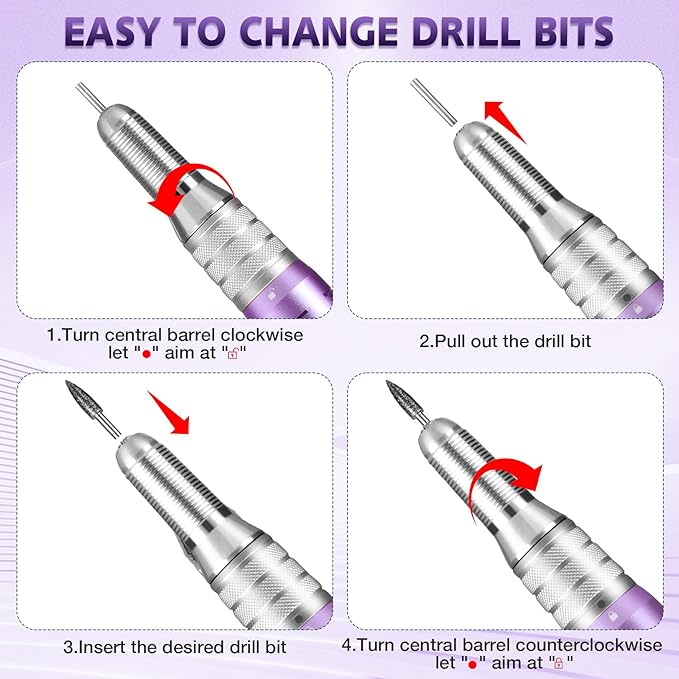 EASY TO CHANGE DRILL BITS

1.Turn central barrel clockwise let "●" aim at "🔓"

2.Pull out the drill bit

3.Insert the desired drill bit

4.Turn central barrel counterclockwise let "●" aim at "🔒"