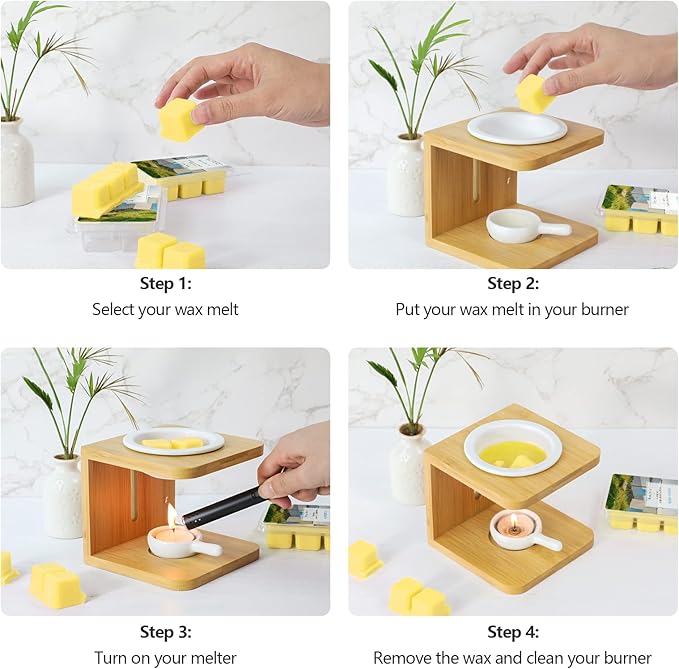 Step 1:
Select your wax melt

Step 2:
Put your wax melt in your burner

Step 3:
Turn on your melter

Step 4:
Remove the wax and clean your burner