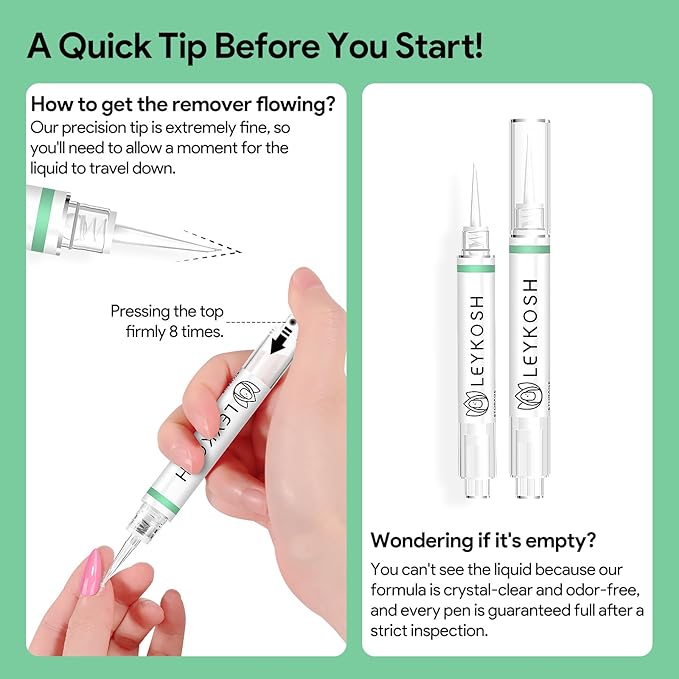 A Quick Tip Before You Start!

How to get the remover flowing?
Our precision tip is extremely fine, so you'll need to allow a moment for the liquid to travel down.

Pressing the top firmly 8 times.

LEYKOSH

LEYKOSH

LEYKOSH

Wondering if it's empty?
You can't see the liquid because our formula is crystal-clear and odor-free, and every pen is guaranteed full after a strict inspection.