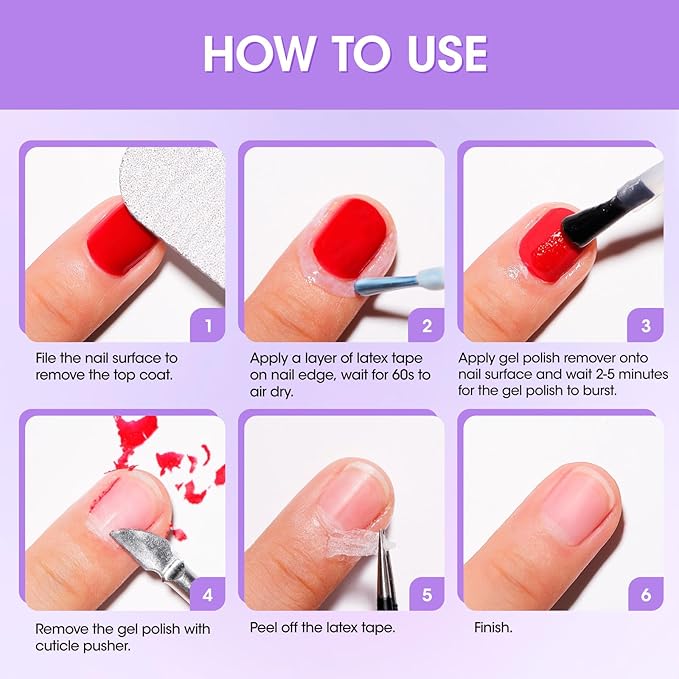 HOW TO USE

1

File the nail surface to remove the top coat.

2

Apply a layer of latex tape on nail edge, wait for 60s to air dry.

3

Apply gel polish remover onto nail surface and wait 2-5 minutes for the gel polish to burst.

4

Remove the gel polish with cuticle pusher.

5

Peel off the latex tape.

6

Finish.