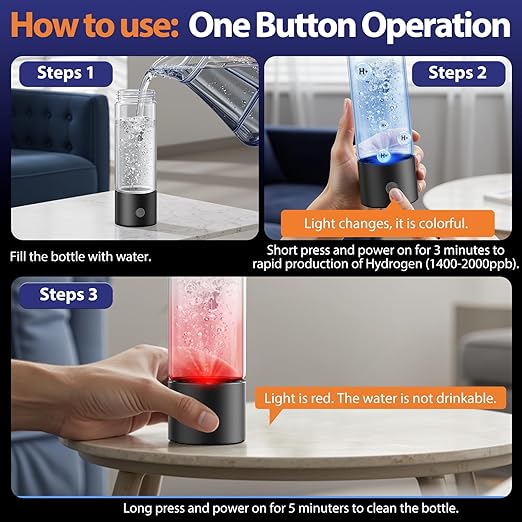 How to use: One Button Operation

Steps 1

Fill the bottle with water.

Steps 2

H+

H+

H+

H+

Light changes, it is colorful.

Short press and power on for 3 minutes to rapid production of Hydrogen (1400-2000ppb).

Steps 3

Light is red. The water is not drinkable.

Long press and power on for 5 minuters to clean the bottle.