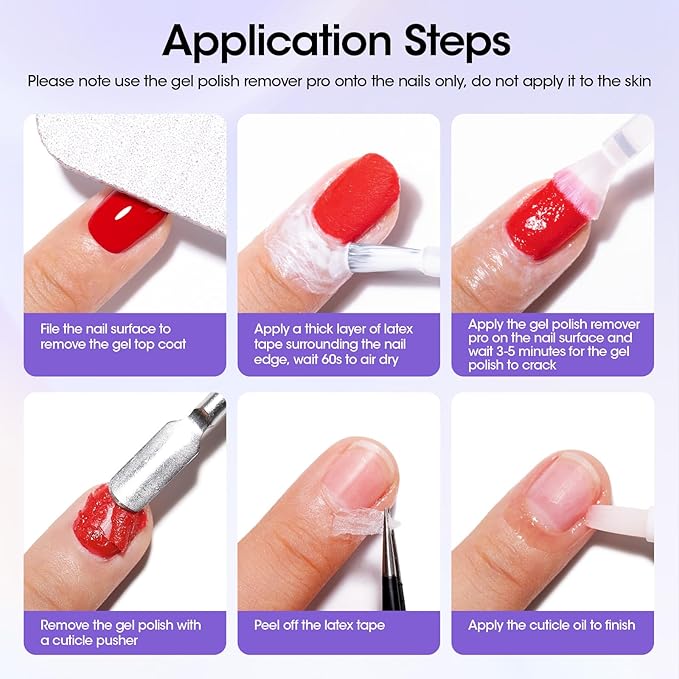 Application Steps

Please note use the gel polish remover pro onto the nails only, do not apply it to the skin

File the nail surface to remove the gel top coat

Apply a thick layer of latex tape surrounding the nail edge, wait 60s to air dry

Apply the gel polish remover pro on the nail surface and wait 3-5 minutes for the gel polish to crack

Remove the gel polish with a cuticle pusher

Peel off the latex tape

Apply the cuticle oil to finish