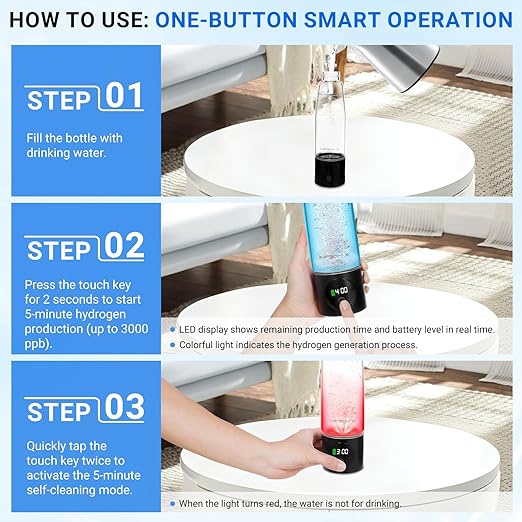 HOW TO USE: ONE-BUTTON SMART OPERATION

STEP 01

Fill the bottle with drinking water.

STEP 02

Press the touch key for 2 seconds to start 5-minute hydrogen production (up to 3000 ppb).

4:00

• LED display shows remaining production time and battery level in real time.
• Colorful light indicates the hydrogen generation process.

STEP 03

Quickly tap the touch key twice to activate the 5-minute self-cleaning mode.

3:00

• When the light turns red, the water is not for drinking.