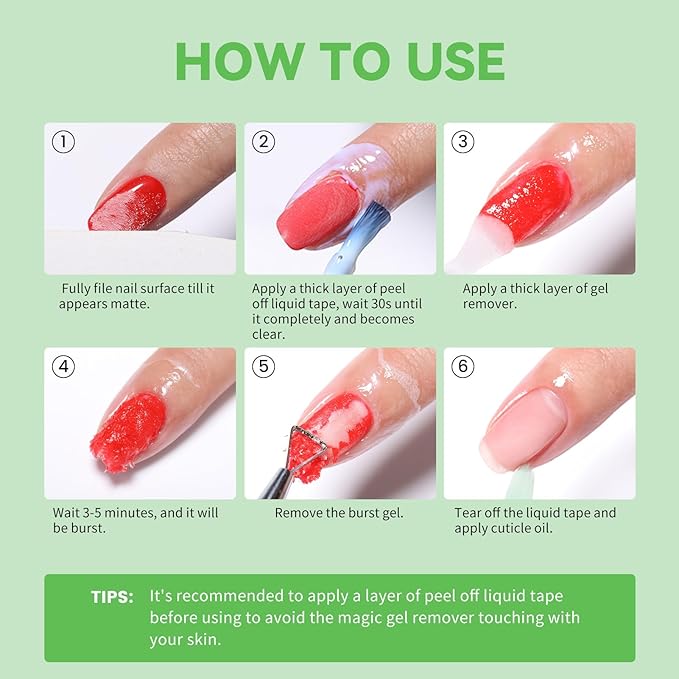 HOW TO USE

①
Fully file nail surface till it appears matte.

②
Apply a thick layer of peel off liquid tape, wait 30s until it completely and becomes clear.

③
Apply a thick layer of gel remover.

④
Wait 3-5 minutes, and it will be burst.

⑤
Remove the burst gel.

⑥
Tear off the liquid tape and apply cuticle oil.

TIPS: It's recommended to apply a layer of peel off liquid tape before using to avoid the magic gel remover touching with your skin.