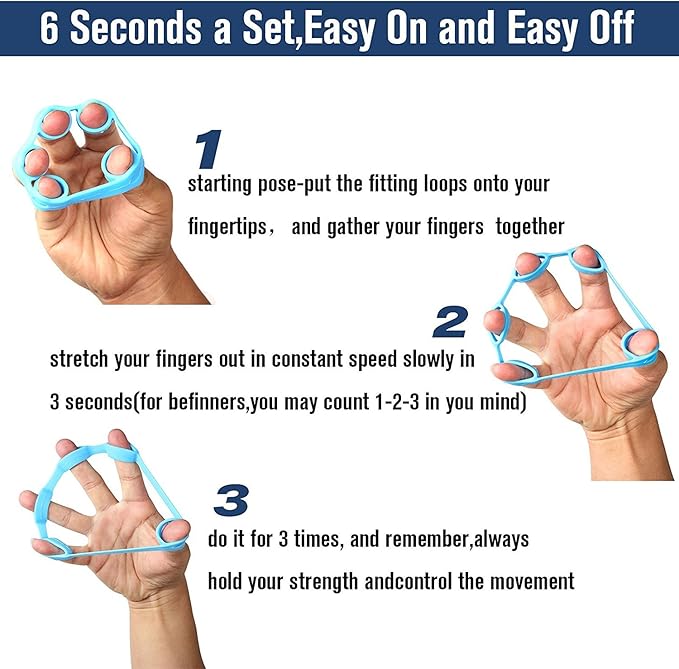 6 Seconds a Set,Easy On and Easy Off

1

starting pose-put the fitting loops onto your fingertips， and gather your fingers together

2

stretch your fingers out in constant speed slowly in 3 seconds(for befinners,you may count 1-2-3 in you mind)

3

do it for 3 times, and remember,always hold your strength andcontrol the movement