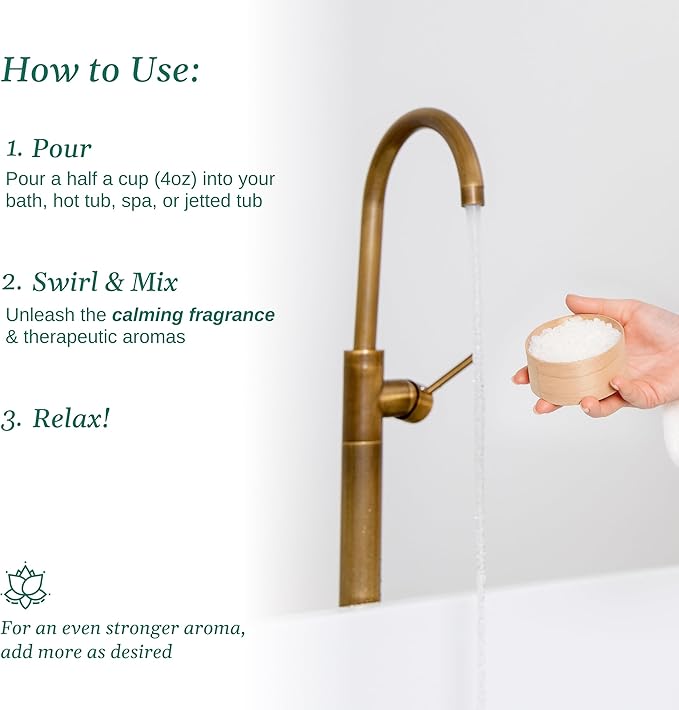 How to Use:

1. Pour
Pour a half a cup (4oz) into your bath, hot tub, spa, or jetted tub

2. Swirl & Mix
Unleash the calming fragrance & therapeutic aromas

3. Relax!

For an even stronger aroma, add more as desired