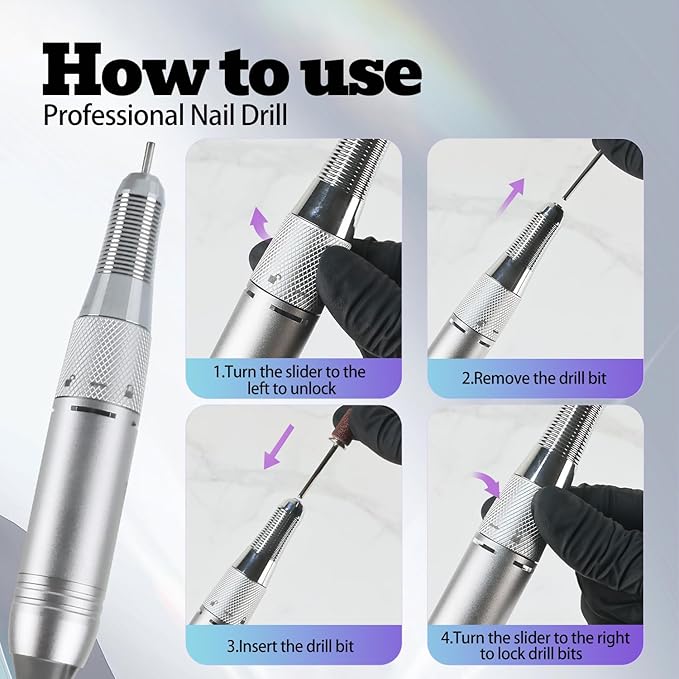 How to use
Professional Nail Drill

1.Turn the slider to the left to unlock

2.Remove the drill bit

3.Insert the drill bit

4.Turn the slider to the right to lock drill bits