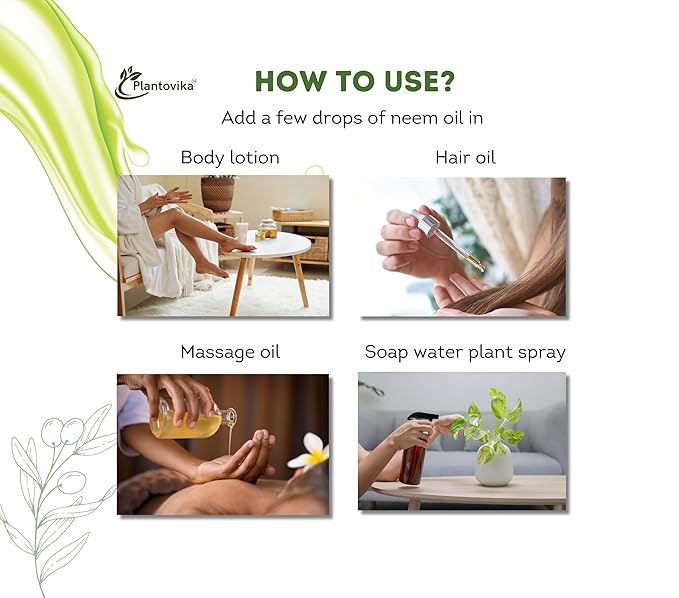 Plantovika®

HOW TO USE?

Add a few drops of neem oil in

Body lotion

Hair oil

Massage oil

Soap water plant spray