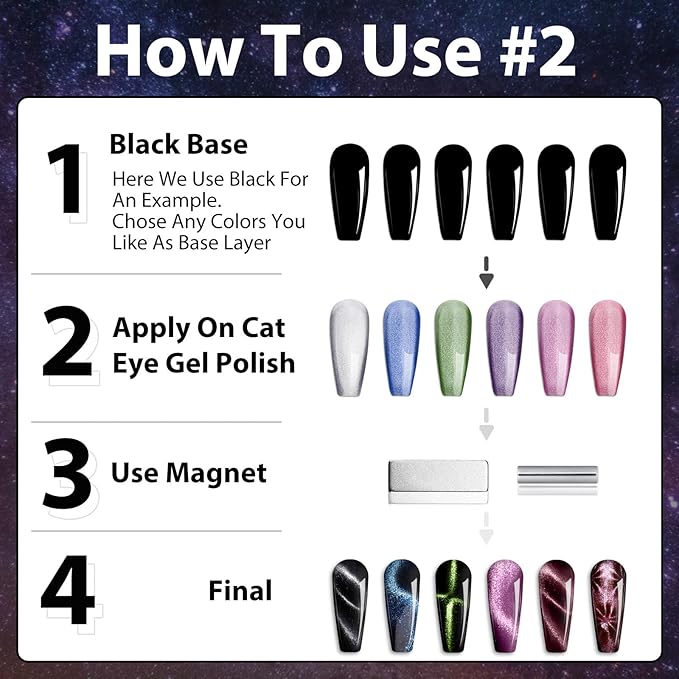 How To Use #2

1 Black Base
Here We Use Black For An Example.
Chose Any Colors You Like As Base Layer

2 Apply On Cat Eye Gel Polish

3 Use Magnet

4 Final