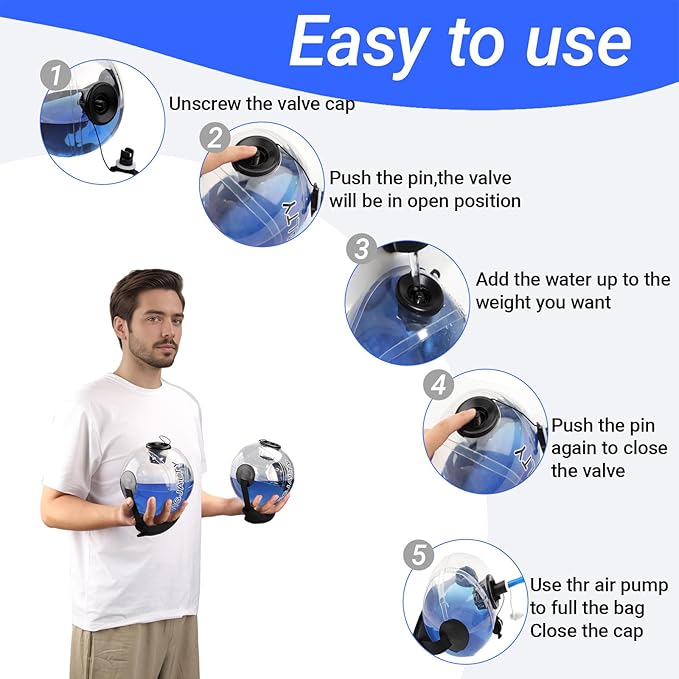 Easy to use

1
Unscrew the valve cap

2
Push the pin,the valve will be in open position

3
Add the water up to the weight you want

4
Push the pin again to close the valve

5
Use thr air pump to full the bag Close the cap