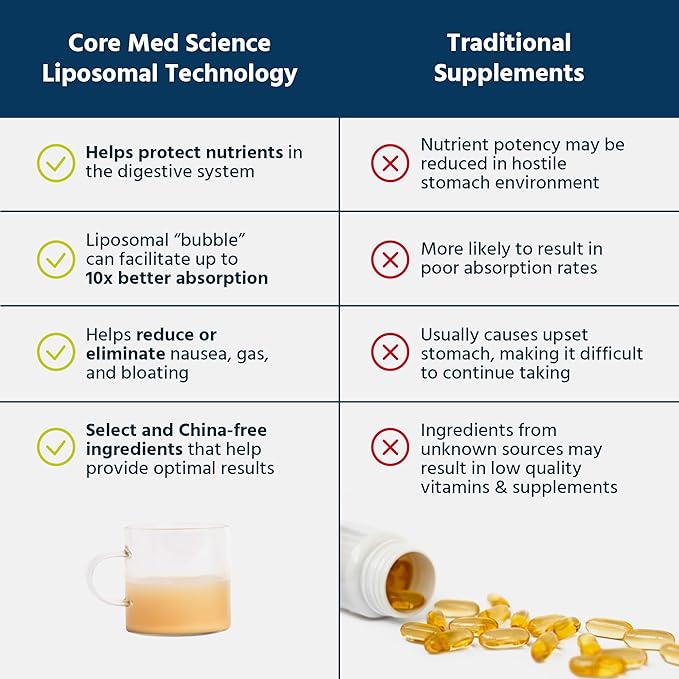 | Core Med Science Liposomal Technology | Traditional Supplements |
|---|---|
| Helps protect nutrients in the digestive system | Nutrient potency may be reduced in hostile stomach environment |
| Liposomal "bubble" can facilitate up to 10x better absorption | More likely to result in poor absorption rates |
| Helps reduce or eliminate nausea, gas, and bloating | Usually causes upset stomach, making it difficult to continue taking |
| Select and China-free ingredients that help provide optimal results | Ingredients from unknown sources may result in low quality vitamins & supplements |